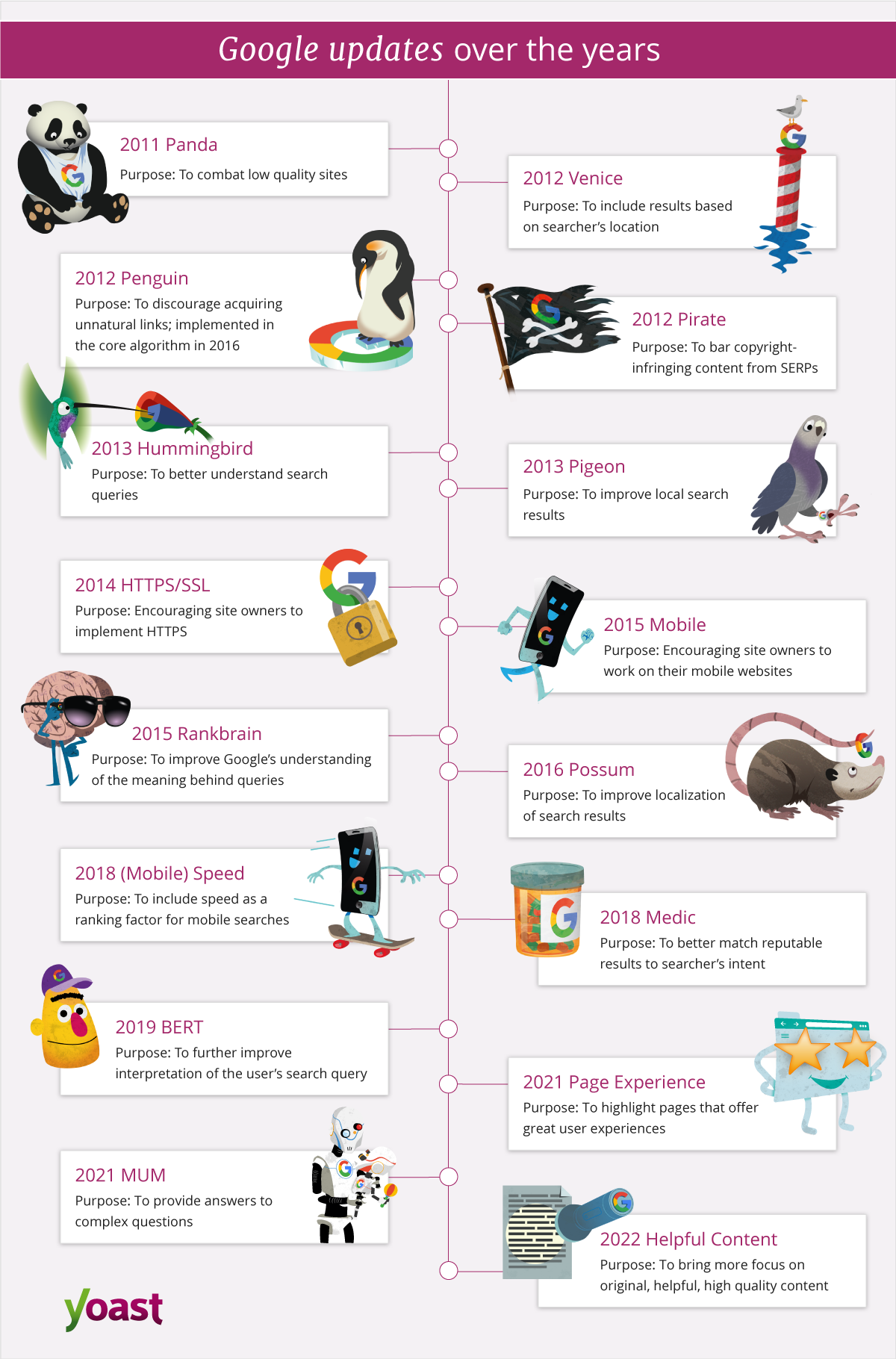 Google updates over the years

2011 Panda
Purpose: To combat low quality sites

2012 Venice
Purpose: To include results based on searcher's location

2012 Penguin
Purpose: To discourage acquiring unnatural links; implemented in the core algorithm in 2016

2012 Pirate
Purpose: To bar copyright-infringing content from SERPs

2013 Hummingbird
Purpose: To better understand search queries

2013 Pigeon
Purpose: To improve local search results

2014 HTTPS/SSL
Purpose: Encouraging site owners to implement HTTPS

2015 Mobile
Purpose: Encouraging site owners to work on their mobile websites

2015 Rankbrain
Purpose: To improve Google's understanding of the meaning behind queries

2016 Possum
Purpose: To improve localization of search results

2018 (Mobile) Speed
Purpose: To include speed as a ranking factor for mobile searches

2018 Medic
Purpose: To better match reputable results to searcher's intent

2019 BERT
Purpose: To further improve interpretation of the user's search query

2021 Page Experience
Purpose: To highlight pages that offer great user experiences

2021 MUM
Purpose: To provide answers to complex questions

2022 Helpful Content
Purpose: To bring more focus on original, helpful, high quality content

yoast